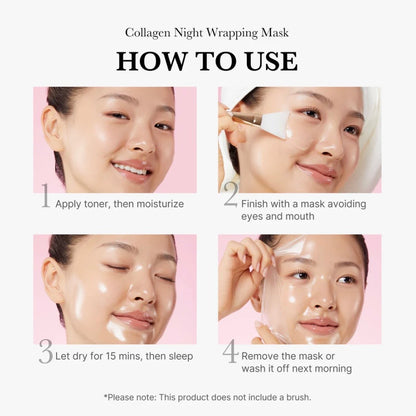 Collagen Night Wrapping Mask

HOW TO USE

1 Apply toner, then moisturize

2 Finish with a mask avoiding eyes and mouth

3 Let dry for 15 mins, then sleep

4 Remove the mask or wash it off next morning

*Please note: This product does not include a brush.