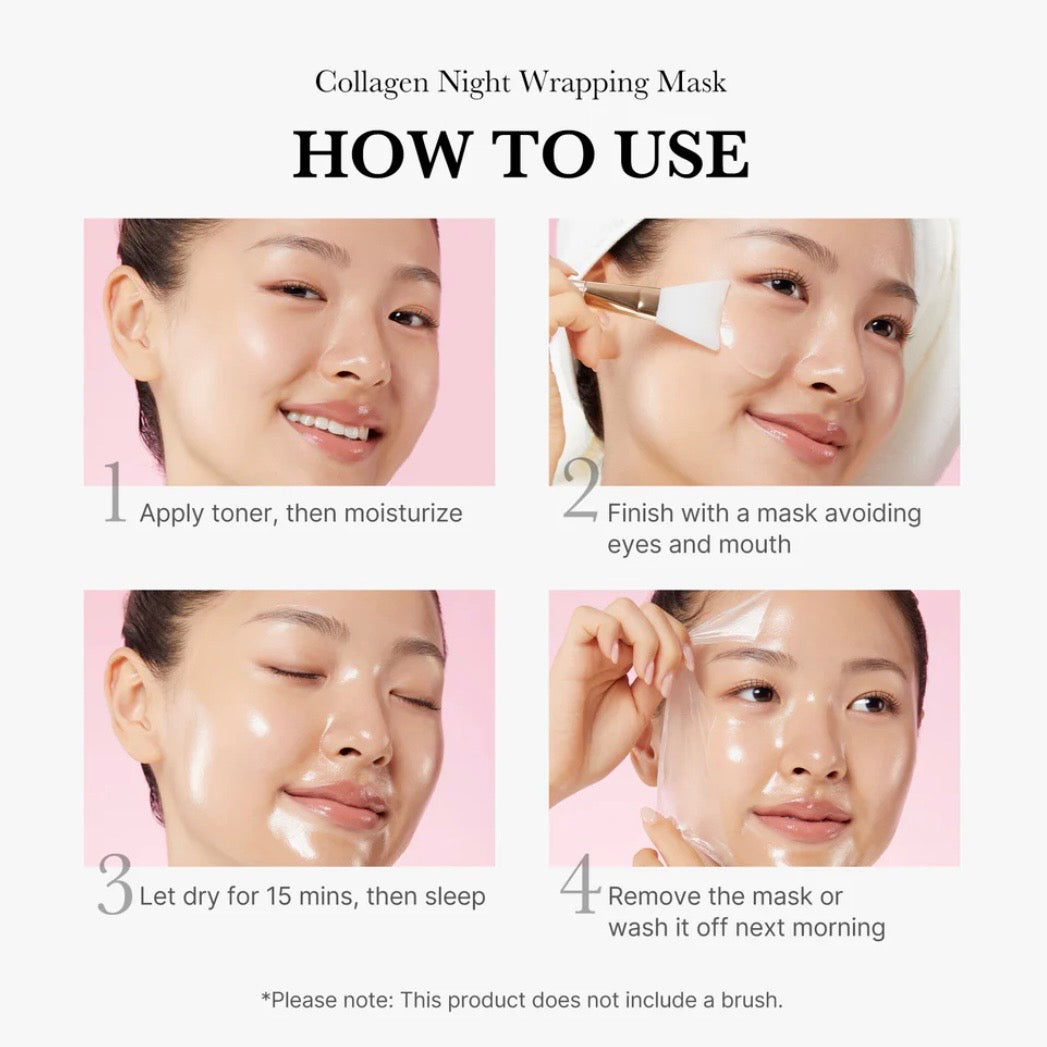 Collagen Night Wrapping Mask

HOW TO USE

1 Apply toner, then moisturize

2 Finish with a mask avoiding eyes and mouth

3 Let dry for 15 mins, then sleep

4 Remove the mask or wash it off next morning

*Please note: This product does not include a brush.